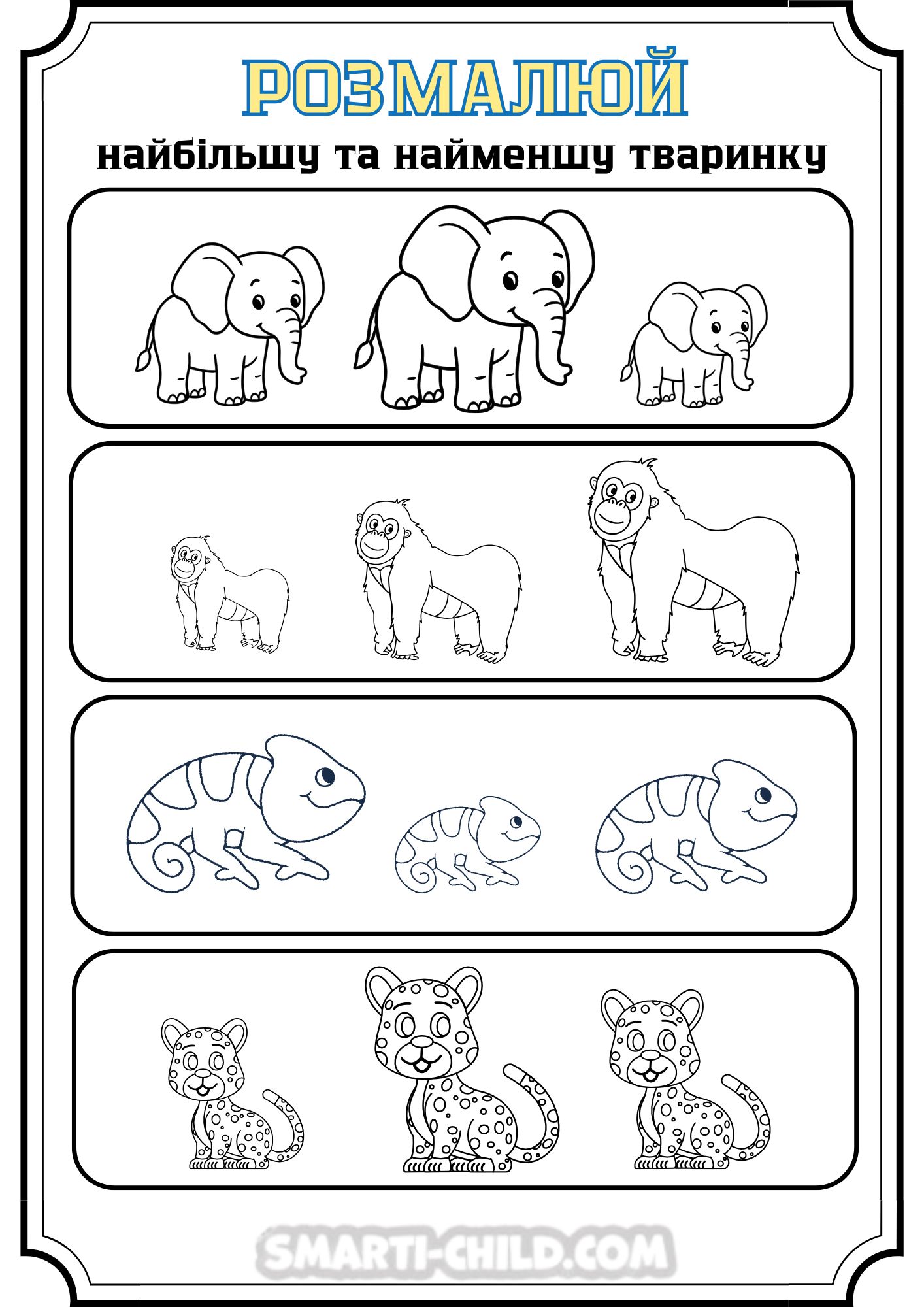 РОЗМАЛЮЙ
найбільшу та найменшу тваринку

SMARTI-CHILD.COM