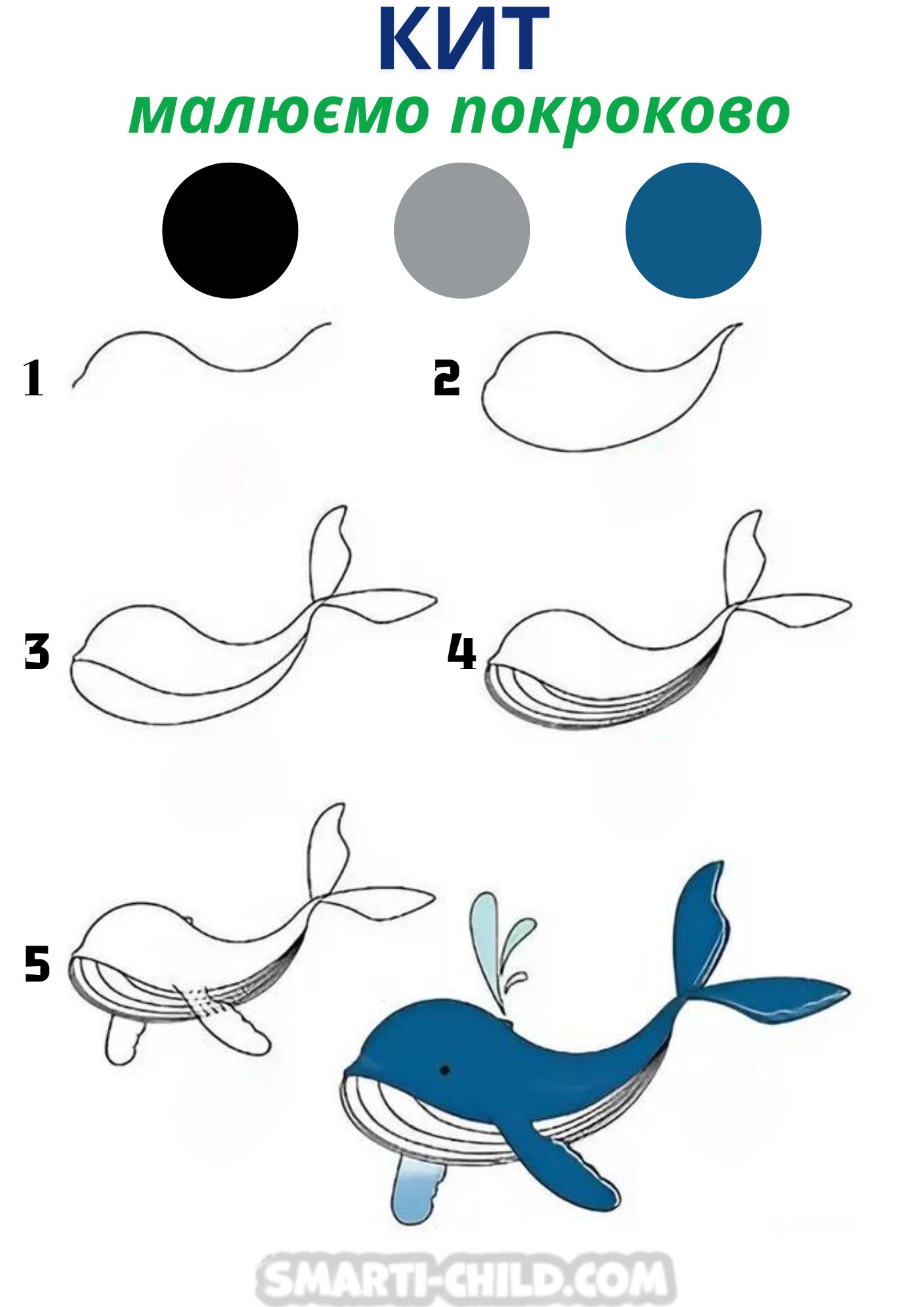 КИТ
малюємо покроково

1
2
3
4
5

SMARTI-CHILD.COM