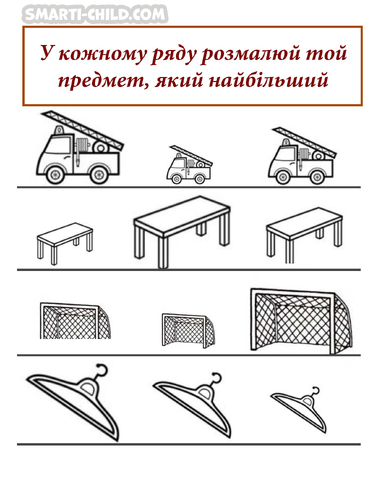 SMARTI-CHILD.COM

У кожному ряду розмалюй той предмет, який найбільший